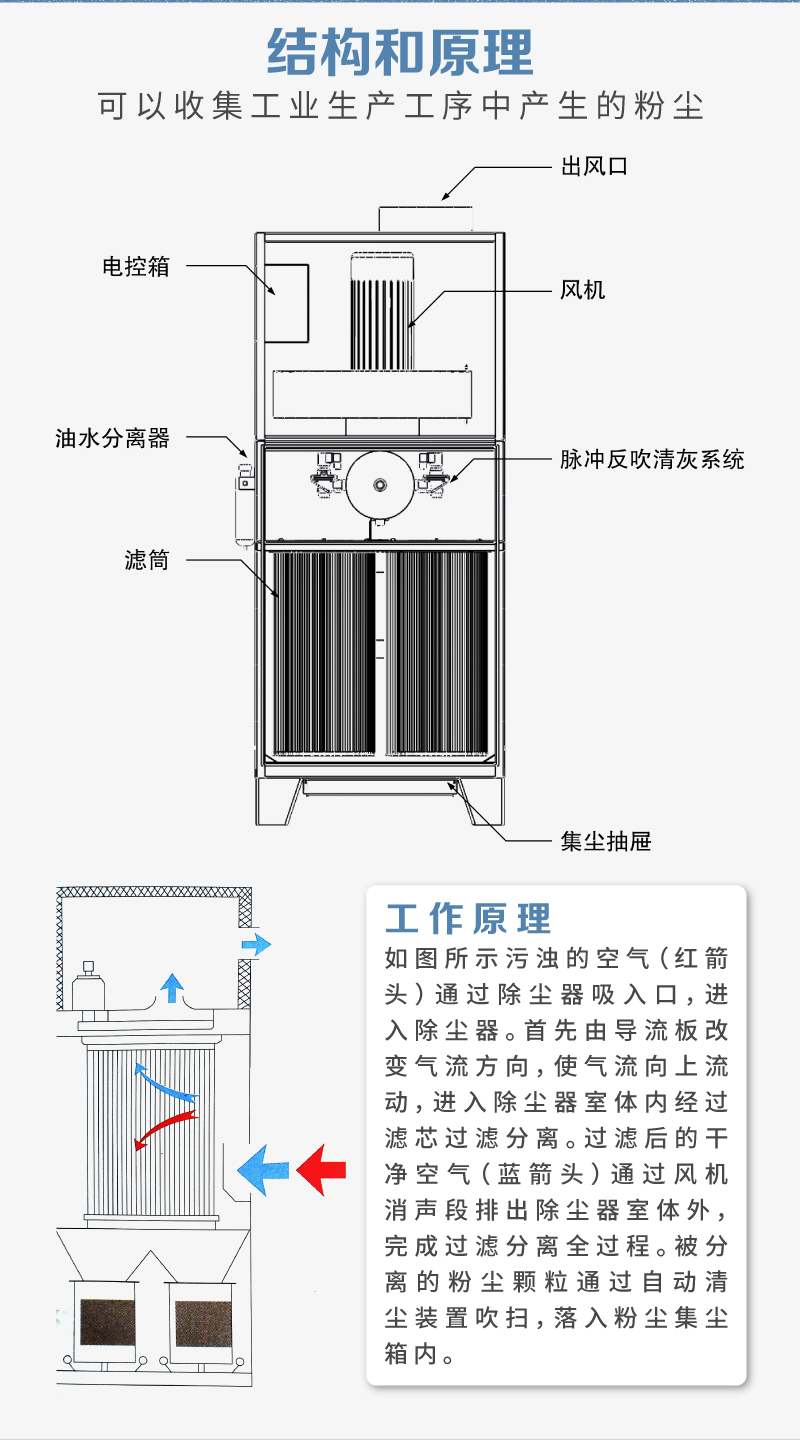 结构和原理

可以收集工业生产工序中产生的粉尘

出风口

电控箱

风机

油水分离器

脉冲反吹清灰系统

滤筒

集尘抽屉

工作原理

如图所示污浊的空气（红箭头）通过除尘器吸入口，进入除尘器。首先由导流板改变气流方向，使气流向上流动，进入除尘器室体内经过滤芯过滤分离。过滤后的干净空气（蓝箭头）通过风机消声段排出除尘器室体外，完成过滤分离全过程。被分离的粉尘颗粒通过自动清尘装置吹扫，落入粉尘集尘箱内。