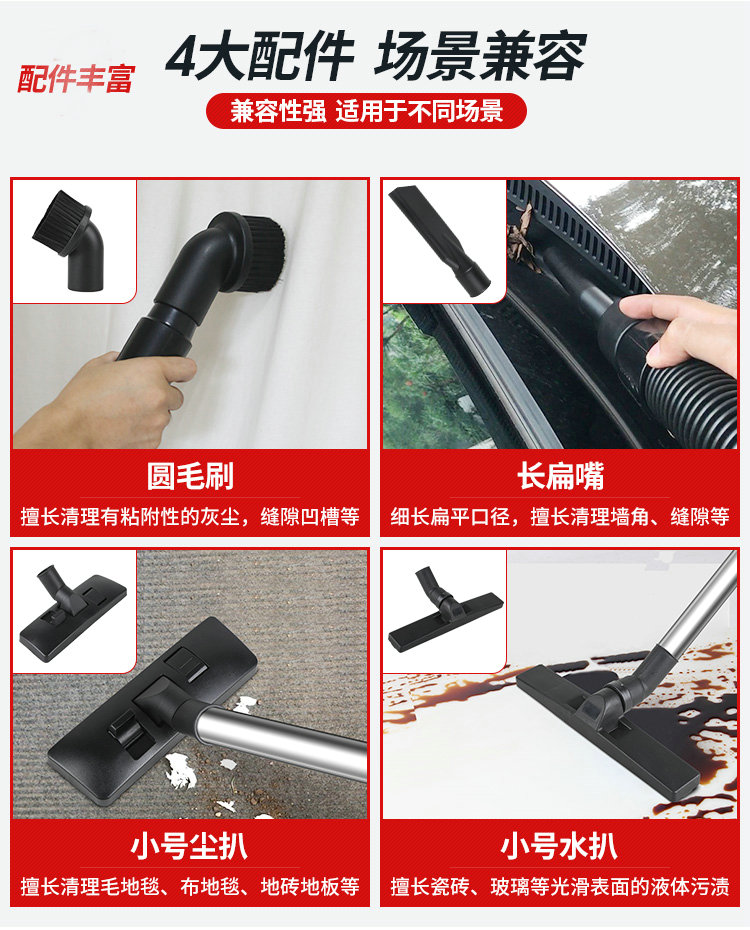 配件丰富

4大配件 场景兼容

兼容性强 适用于不同场景

圆毛刷

擅长清理有粘附性的灰尘，缝隙凹槽等

长扁嘴

细长扁平口径，擅长清理墙角、缝隙等

小号尘扒

擅长清理毛地毯、布地毯、地砖地板等

小号水扒

擅长瓷砖、玻璃等光滑表面的液体污渍