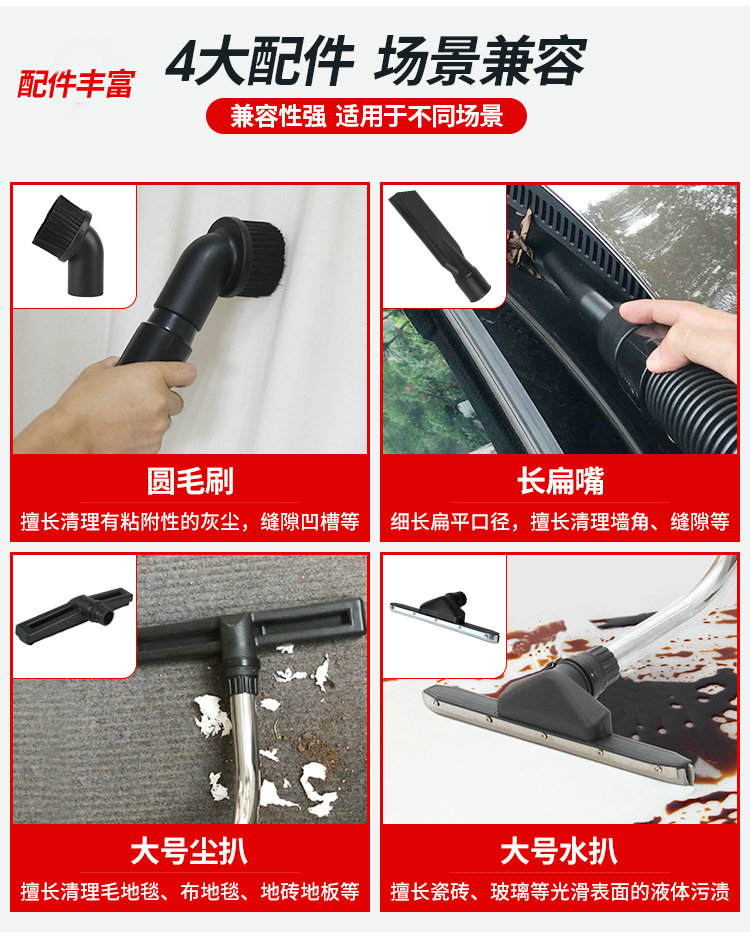 配件丰富

4大配件 场景兼容

兼容性强 适用于不同场景

圆毛刷

擅长清理有粘附性的灰尘，缝隙凹槽等

长扁嘴

细长扁平口径，擅长清理墙角、缝隙等

大号尘扒

擅长清理毛地毯、布地毯、地砖地板等

大号水扒

擅长瓷砖、玻璃等光滑表面的液体污渍